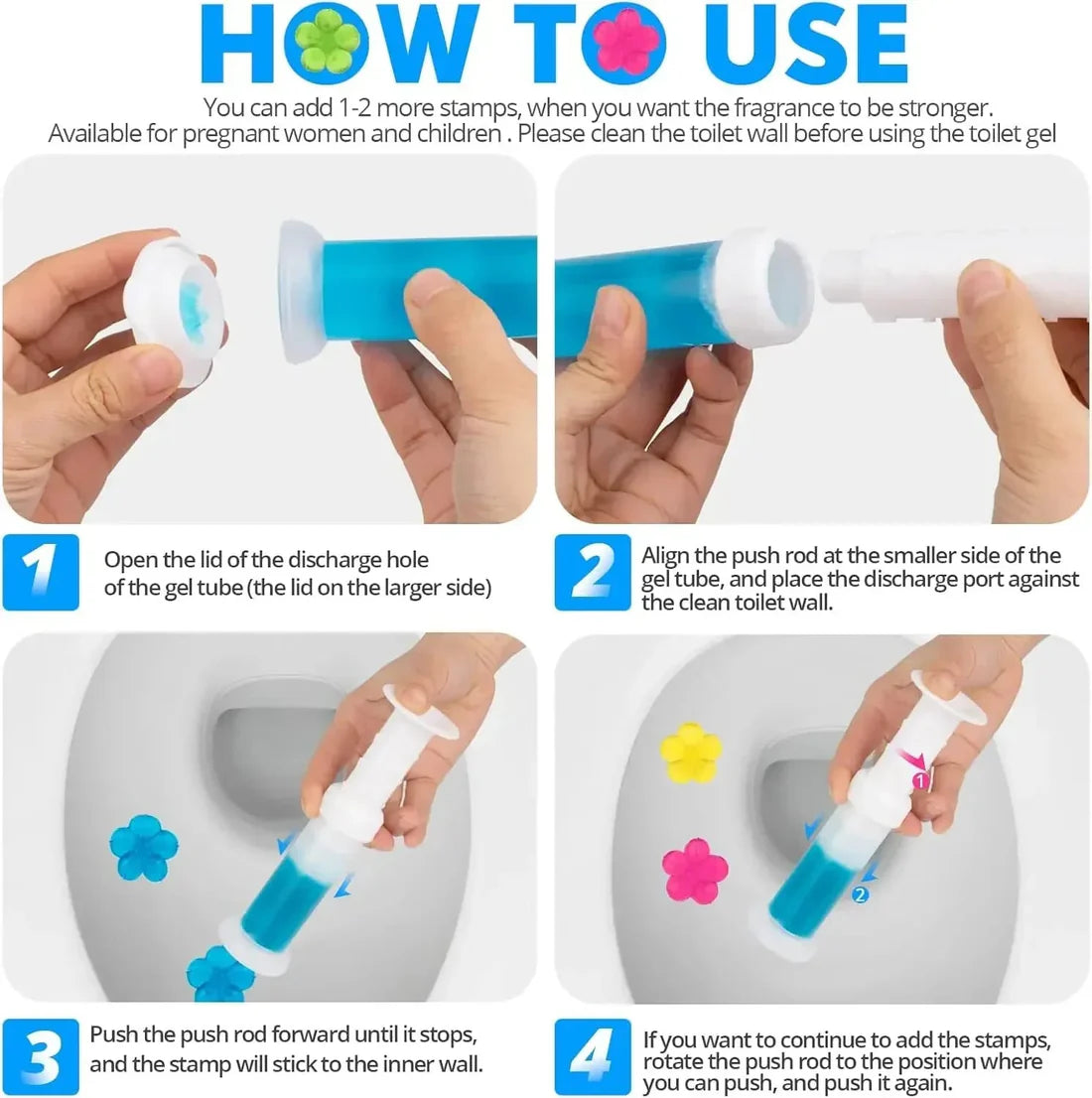 HOW TO USE

You can add 1-2 more stamps, when you want the fragrance to be stronger. Available for pregnant women and children . Please clean the toilet wall before using the toilet gel

1 Open the lid of the discharge hole of the gel tube (the lid on the larger side)

2 Align the push rod at the smaller side of the gel tube, and place the discharge port against the clean toilet wall.

1

2

3 Push the push rod forward until it stops, and the stamp will stick to the inner wall.

4 If you want to continue to add the stamps, rotate the push rod to the position where you can push, and push it again.